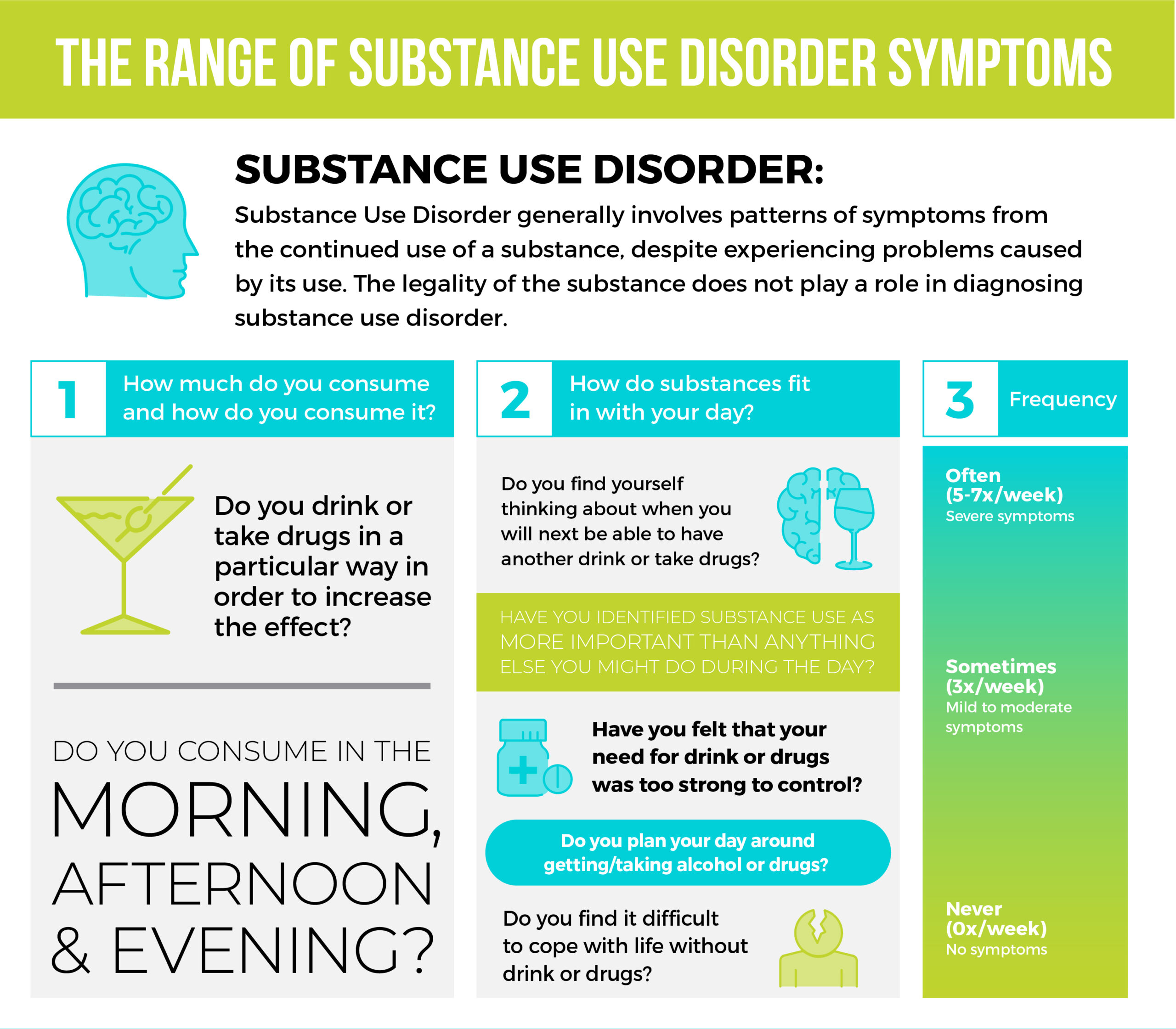 THE RANGE OF SUBSTANCE USE DISORDER SYMPTOMS

SUBSTANCE USE DISORDER:

Substance Use Disorder generally involves patterns of symptoms from the continued use of a substance, despite experiencing problems caused by its use. The legality of the substance does not play a role in diagnosing substance use disorder.

1 How much do you consume and how do you consume it?

Do you drink or take drugs in a particular way in order to increase the effect?

DO YOU CONSUME IN THE MORNING, AFTERNOON & EVENING?

2 How do substances fit in with your day?

Do you find yourself thinking about when you will next be able to have another drink or take drugs?

HAVE YOU IDENTIFIED SUBSTANCE USE AS MORE IMPORTANT THAN ANYTHING ELSE YOU MIGHT DO DURING THE DAY?

Have you felt that your need for drink or drugs was too strong to control?

Do you plan your day around getting/taking alcohol or drugs?

Do you find it difficult to cope with life without drink or drugs?

3 Frequency

Often (5-7x/week)
Severe symptoms

Sometimes (3x/week)
Mild to moderate symptoms

Never (0x/week)
No symptoms